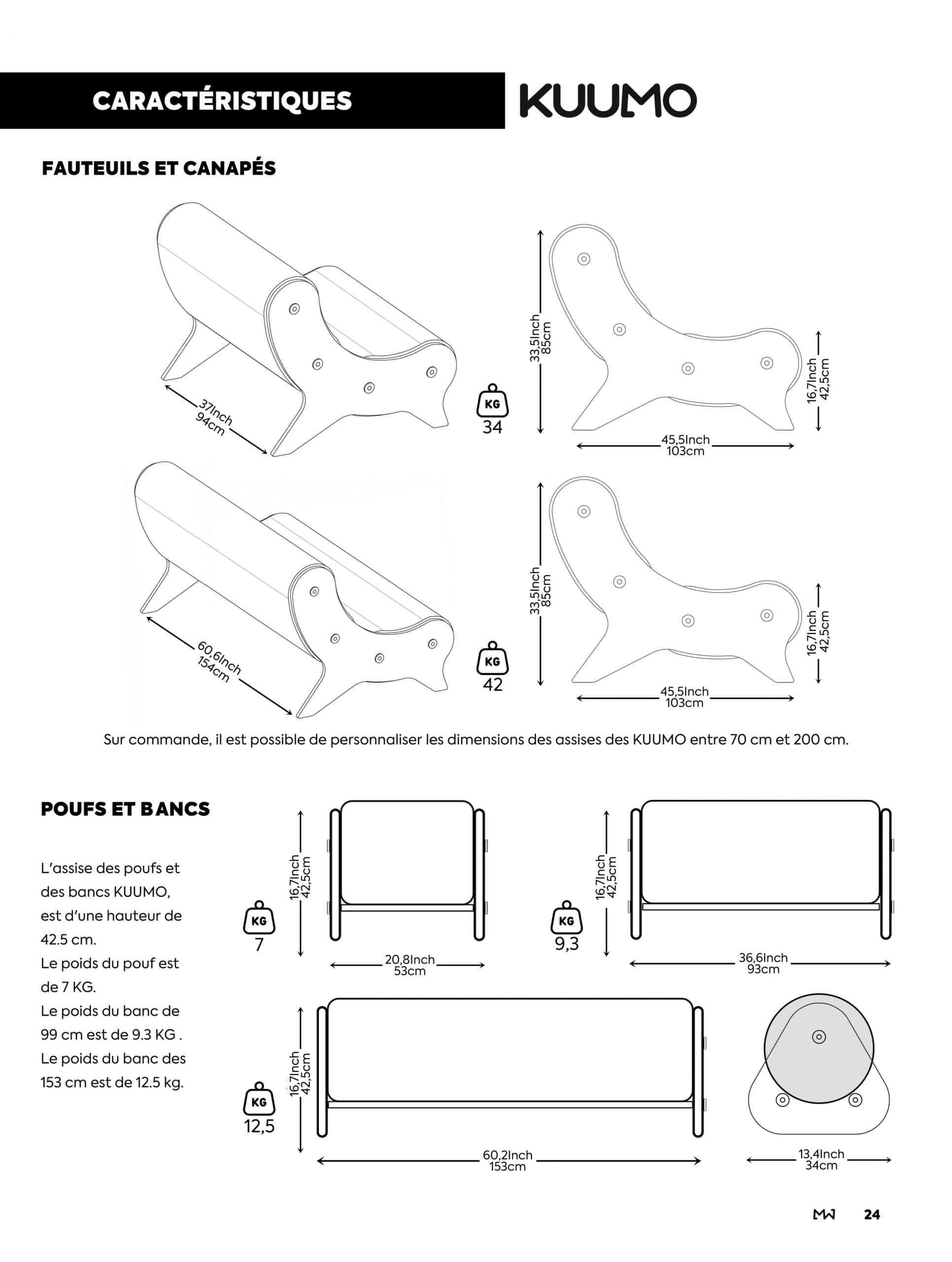 CARACTÉRISTIQUES

KUUMO

FAUTEUILS ET CANAPÉS

37Inch 94cm

KG 34

33,5Inch 85cm

16,7Inch 42,5cm

45,5Inch 103cm

60,6Inch 154cm

KG 42

33,5Inch 85cm

16,7Inch 42,5cm

45,5Inch 103cm

Sur commande, il est possible de personnaliser les dimensions des assises des KUUMO entre 70 cm et 200 cm.

POUFS ET BANCS

L'assise des poufs et des bancs KUUMO, est d'une hauteur de 42.5 cm.
Le poids du pouf est de 7 KG.
Le poids du banc de 99 cm est de 9.3 KG .
Le poids du banc des 153 cm est de 12.5 kg.

KG 7

16,7Inch 42,5cm

20,8Inch 53cm

KG 9,3

16,7Inch 42,5cm

36,6Inch 93cm

KG 12,5

16,7Inch 42,5cm

60,2Inch 153cm

13,4Inch 34cm

MW 24